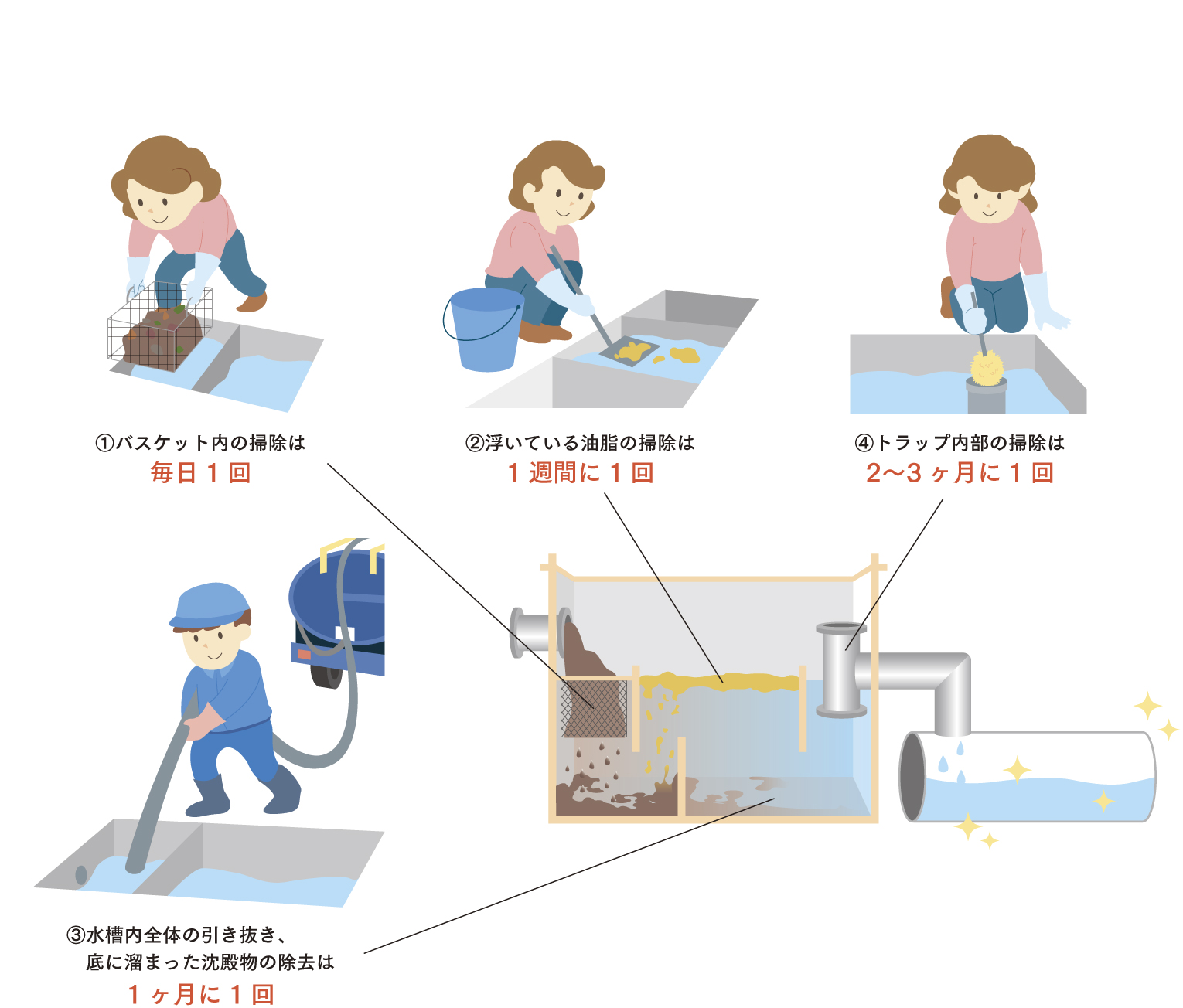 ①バスケット内の掃除は
毎日１回

②浮いている油脂の掃除は
１週間に１回

④トラップ内部の掃除は
2〜3ヶ月に１回

③水槽内全体の引き抜き、
底に溜まった沈殿物の除去は
１ヶ月に１回